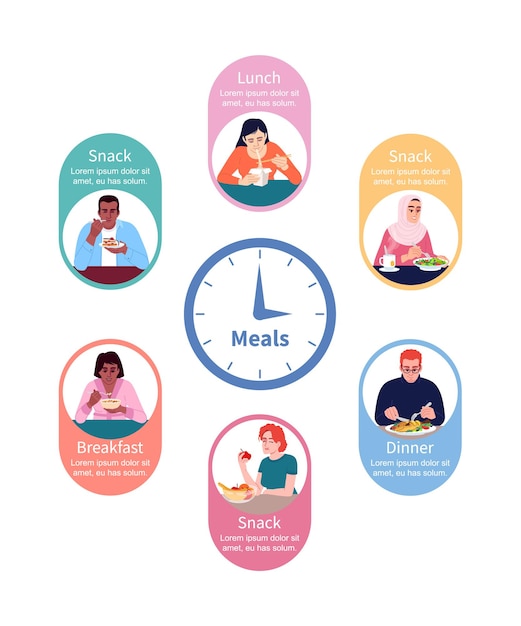 Lunch
Lorem ipsum dolor sit amet, eu has solum.

Snack
Lorem ipsum dolor sit amet, eu has solum.

Snack
Lorem ipsum dolor sit amet, eu has solum.

Meals

Breakfast
Lorem ipsum dolor sit amet, eu has solum.

Dinner
Lorem ipsum dolor sit amet, eu has solum.

Snack
Lorem ipsum dolor sit amet, eu has solum.